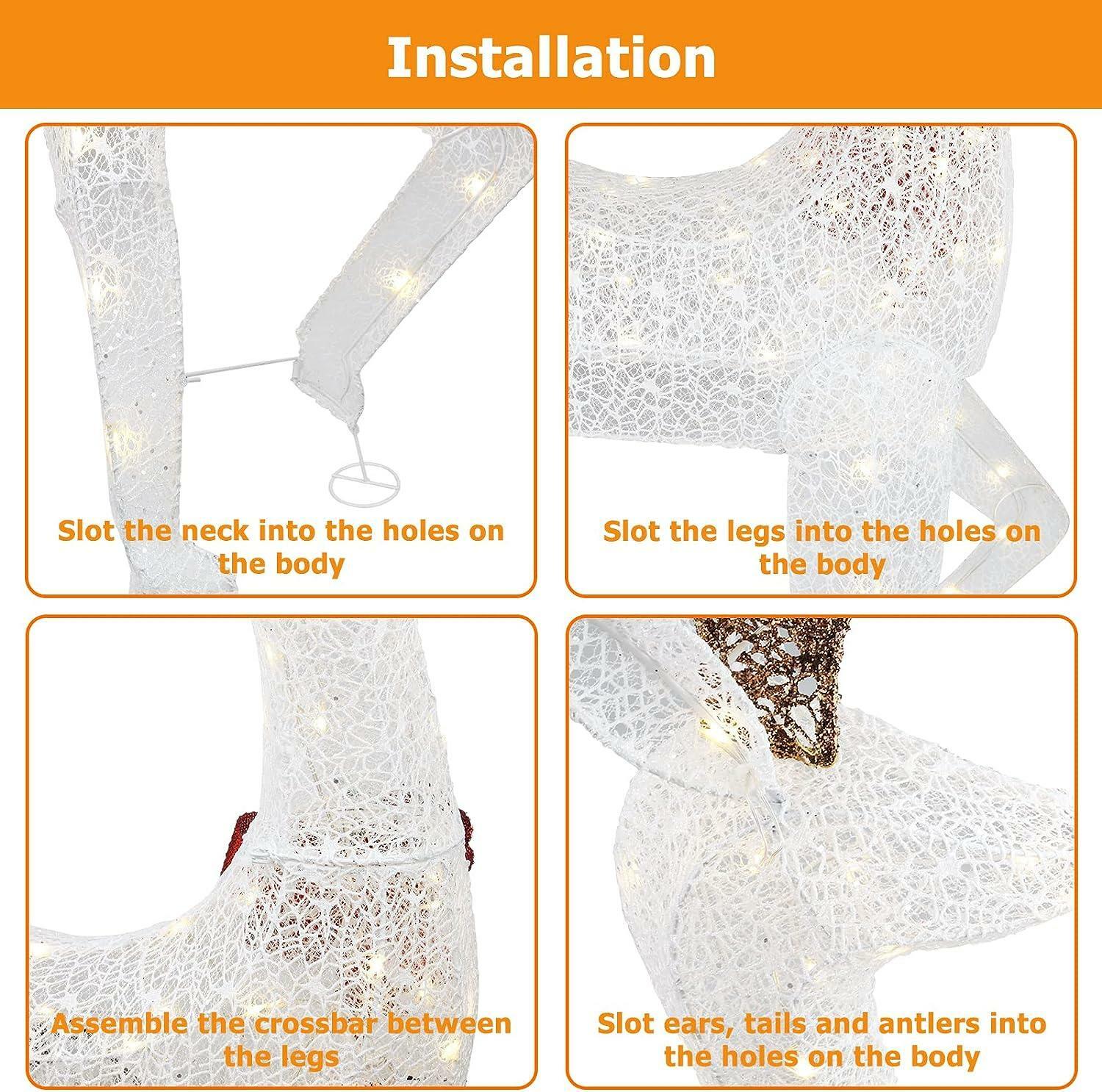 Installation

Slot the neck into the holes on the body

Slot the legs into the holes on the body

Assemble the crossbar between the legs

Slot ears, tails and antlers into the holes on the body